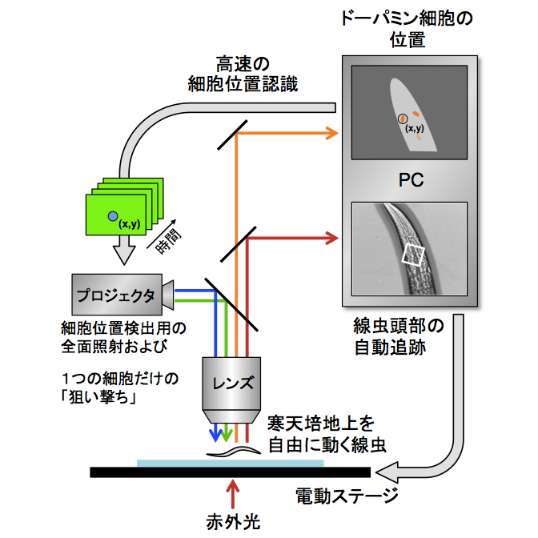 ドーパミン細胞の位置

高速の細胞位置認識

(x,y)

PC

(x,y)

時間

プロジェクタ

細胞位置検出用の全面照射および

1つの細胞だけの「狙い撃ち」

レンズ

線虫頭部の自動追跡

寒天培地上を自由に動く線虫

電動ステージ

赤外光