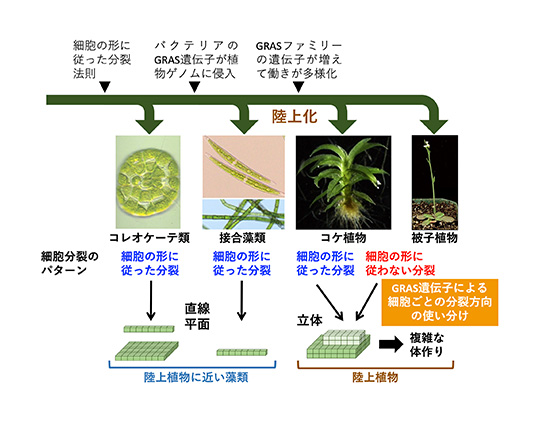 細胞の形に従った分裂法則

バクテリアのGRAS遺伝子が植物ゲノムに侵入

GRASファミリーの遺伝子が増えて働きが多様化

陸上化

コレオケーテ類

接合藻類

コケ植物

被子植物

細胞分裂のパターン

細胞の形に従った分裂

細胞の形に従った分裂

細胞の形に従った分裂

細胞の形に従わない分裂

GRAS遺伝子による細胞ごとの分裂方向の使い分け

直線
平面

立体

複雑な体作り

陸上植物に近い藻類

陸上植物